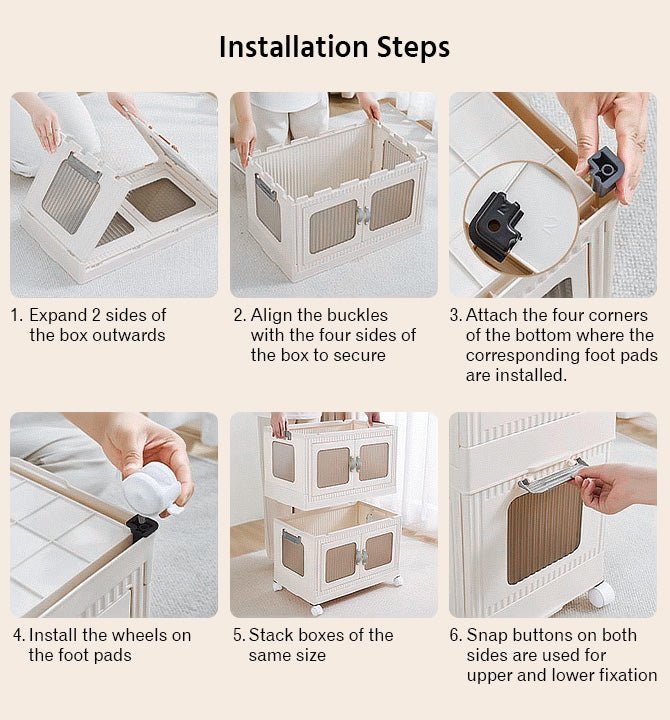 Installation Steps

1. Expand 2 sides of the box outwards

2. Align the buckles with the four sides of the box to secure

3. Attach the four corners of the bottom where the corresponding foot pads are installed.

4. Install the wheels on the foot pads

5. Stack boxes of the same size

6. Snap buttons on both sides are used for upper and lower fixation