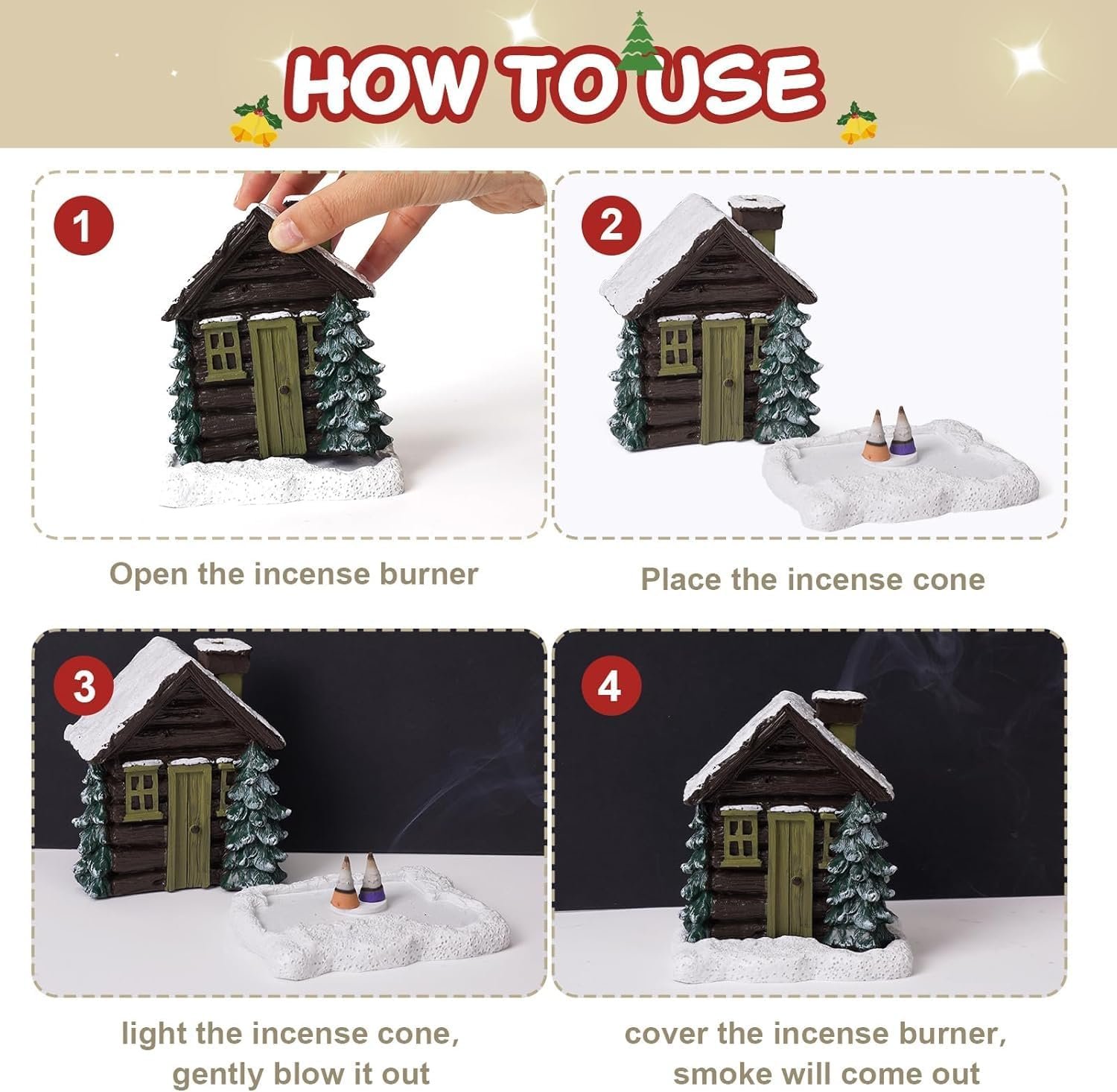 HOW TO USE

1

Open the incense burner

2

Place the incense cone

3

light the incense cone, gently blow it out

4

cover the incense burner, smoke will come out